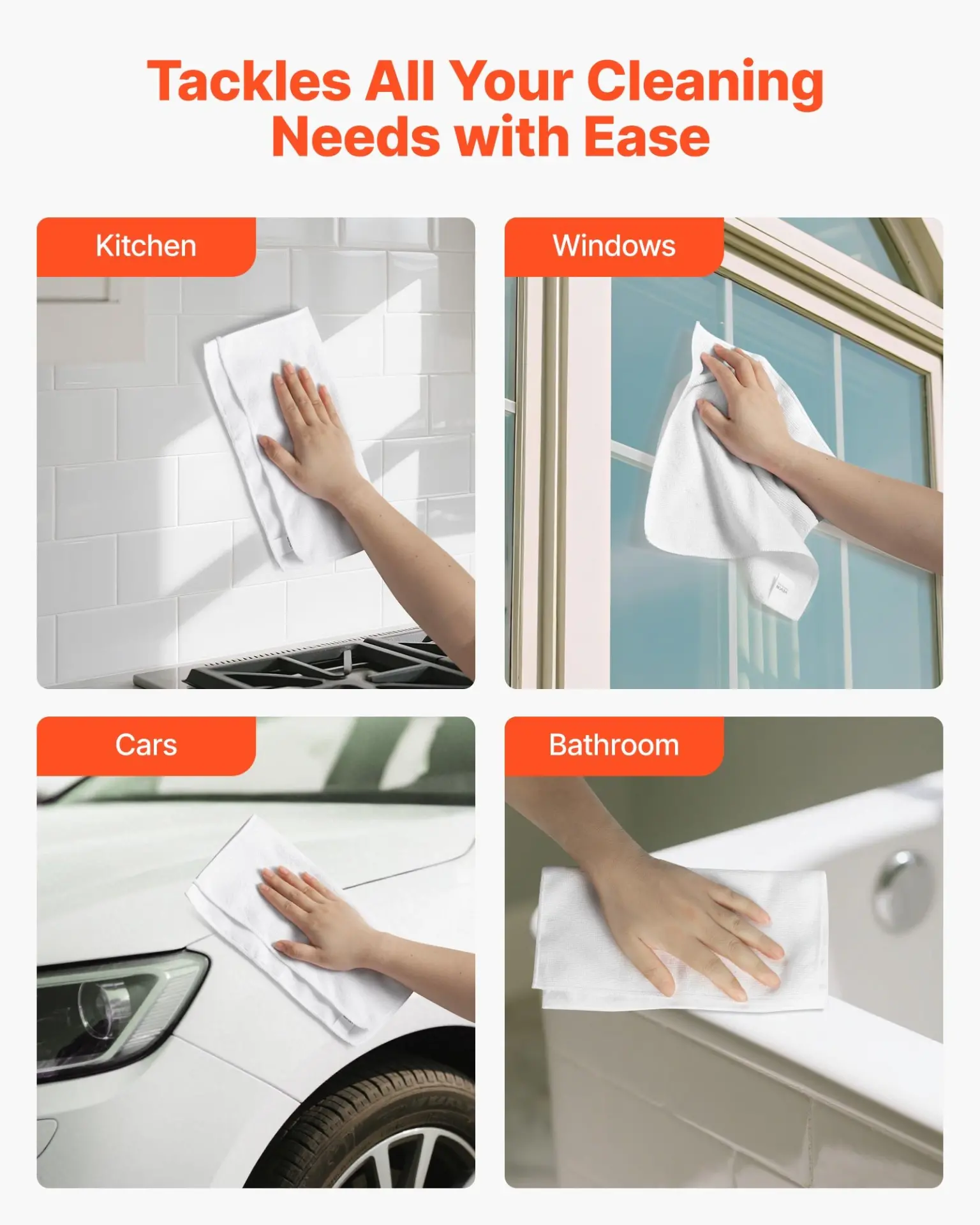 Tackles All Your Cleaning Needs with Ease

Kitchen

Windows

Cars

Bathroom