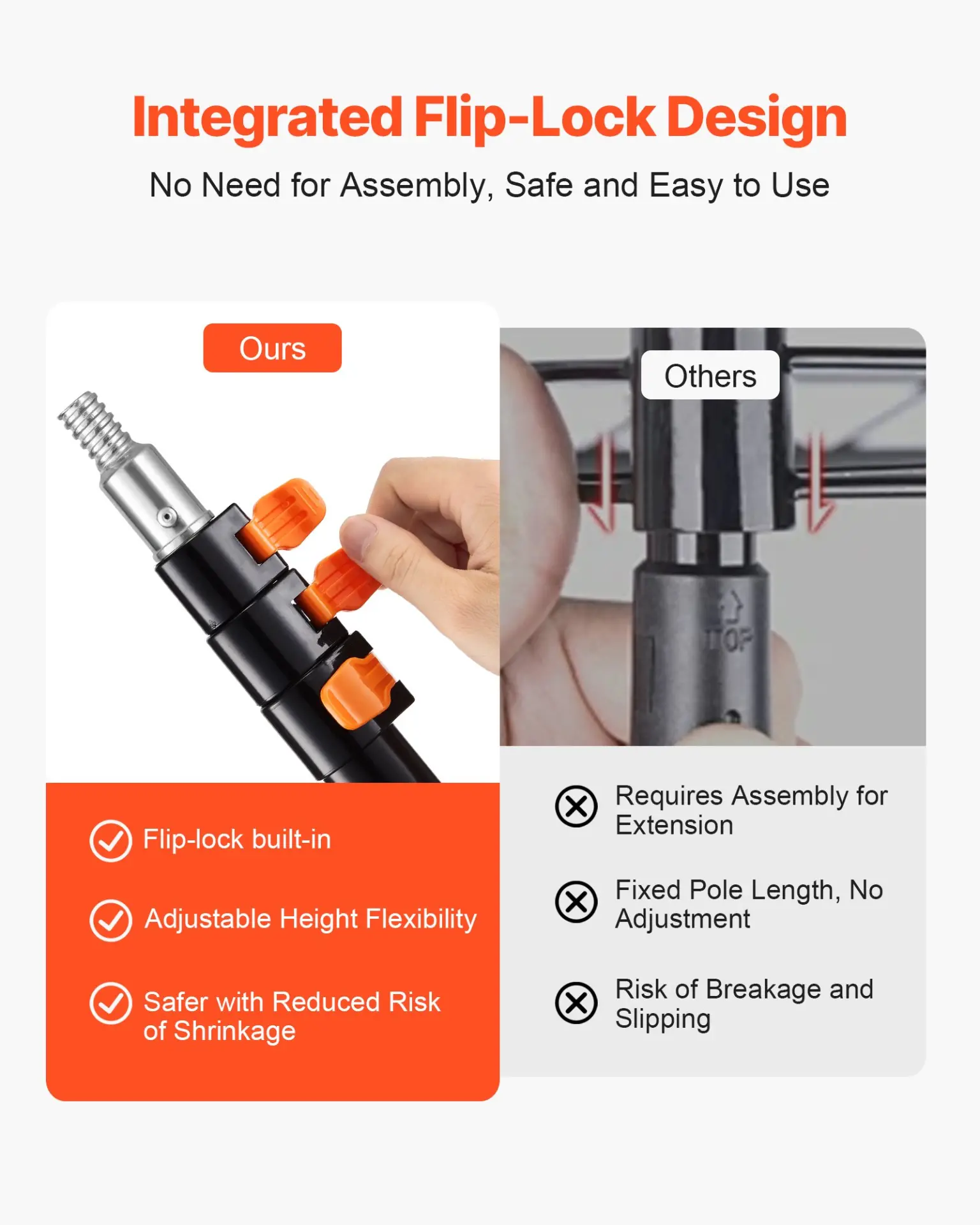 Integrated Flip-Lock Design

No Need for Assembly, Safe and Easy to Use

Ours

Flip-lock built-in

Adjustable Height Flexibility

Safer with Reduced Risk of Shrinkage

Others

TOP

Requires Assembly for Extension

Fixed Pole Length, No Adjustment

Risk of Breakage and Slipping